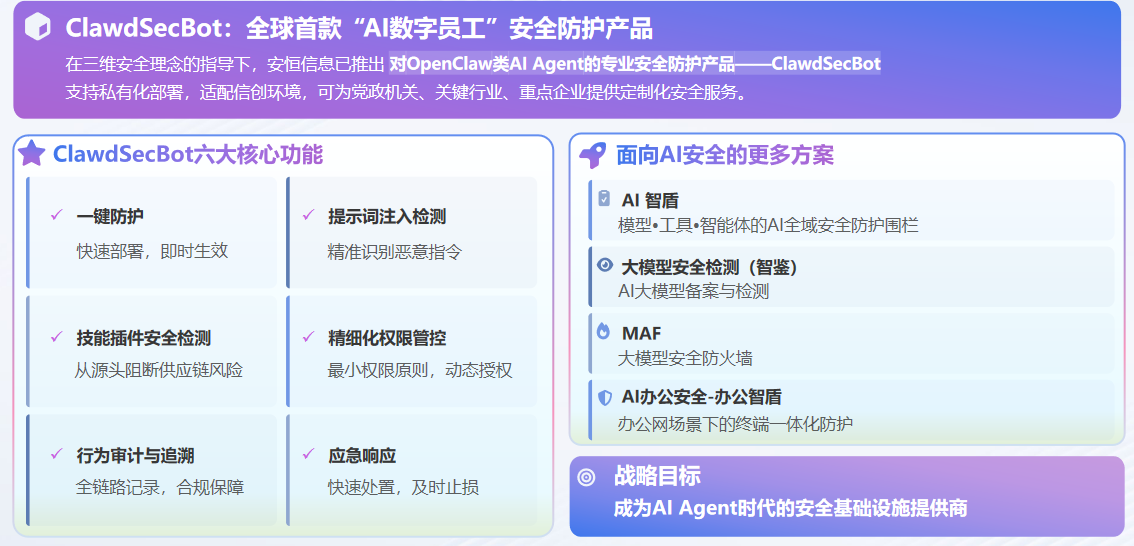 ClawdSecBot：全球首款“AI数字员工”安全防护产品

在三维安全理念的指导下，安恒信息已推出 对OpenClaw类AI Agent的专业安全防护产品——ClawdSecBot 支持私有化部署，适配信创环境，可为党政机关、关键行业、重点企业提供定制化安全服务。

ClawdSecBot六大核心功能

✓ 一键防护
快速部署，即时生效

✓ 提示词注入检测
精准识别恶意指令

✓ 技能插件安全检测
从源头阻断供应链风险

✓ 精细化权限管控
最小权限原则，动态授权

✓ 行为审计与追溯
全链路记录，合规保障

✓ 应急响应
快速处置，及时止损

面向AI安全的更多方案

AI 智盾
模型•工具•智能体的AI全域安全防护围栏

大模型安全检测（智鉴）
AI大模型备案与检测

MAF
大模型安全防火墙

AI办公安全-办公智盾
办公网场景下的终端一体化防护

战略目标
成为AI Agent时代的安全基础设施提供商